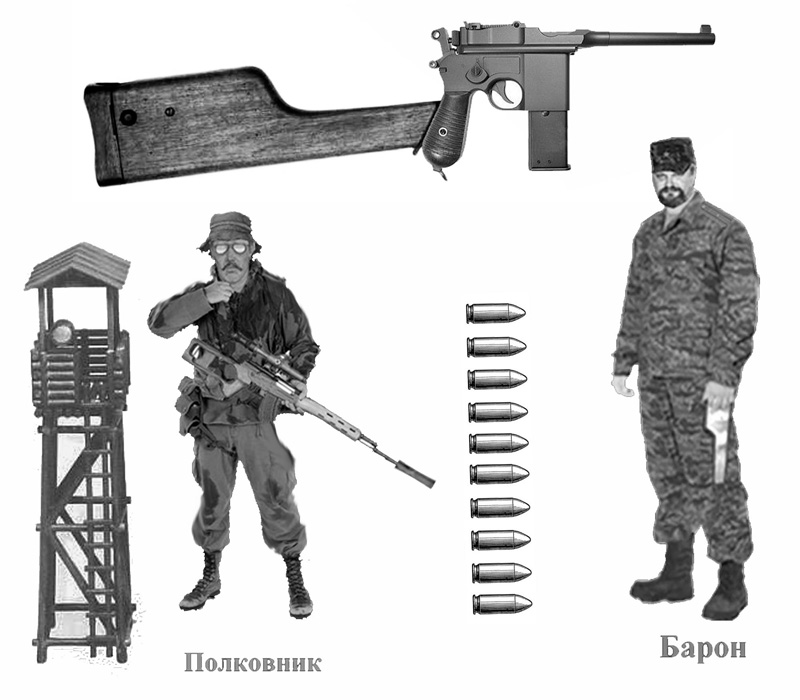 Полковник

Барон