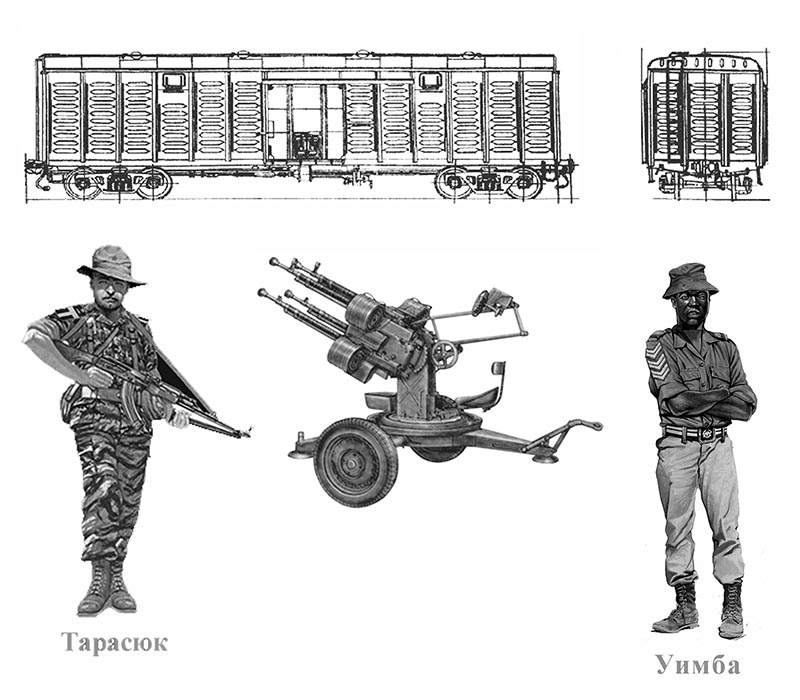 Тарасюк

Уимба