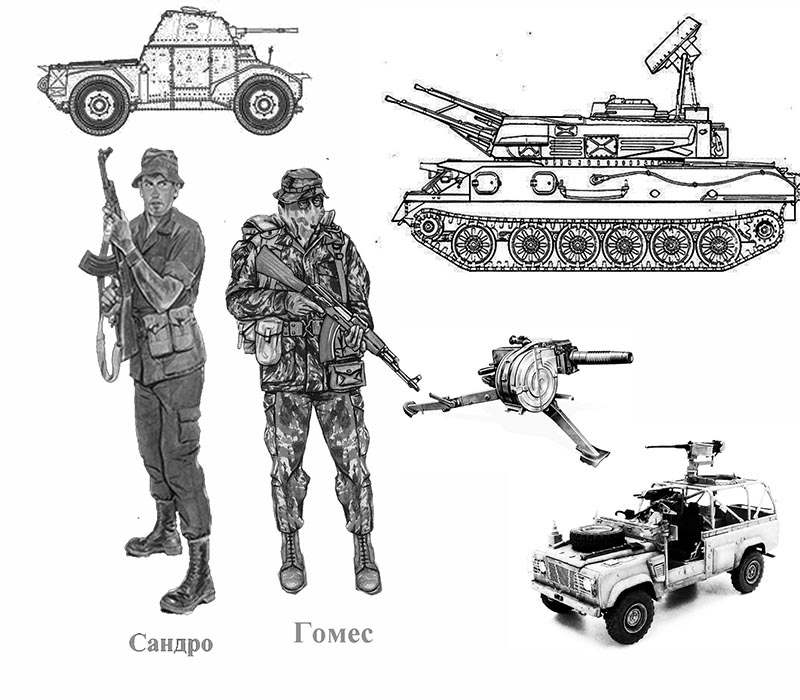 Сандро

Гомес