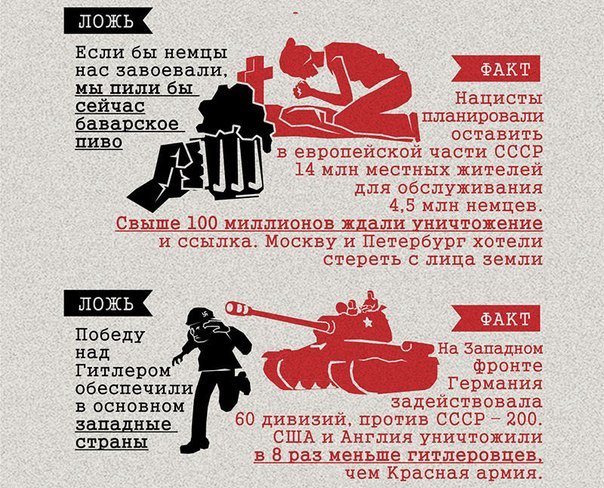 ЛОЖЬ

Если бы немцы нас завоевали, мы пили бы сейчас баварское пиво

ФАКТ

Нацисты планировали оставить в европейской части СССР 14 млн местных жителей для обслуживания 4,5 млн немцев. Свыше 100 миллионов ждали уничтожение и ссылка. Москву и Петербург хотели стереть с лица земли

ЛОЖЬ

Победу над Гитлером обеспечили в основном западные страны

ФАКТ

На Западном фронте Германия задействовала 60 дивизий, против СССР – 200. США и Англия уничтожили в 8 раз меньше гитлеровцев, чем Красная армия.